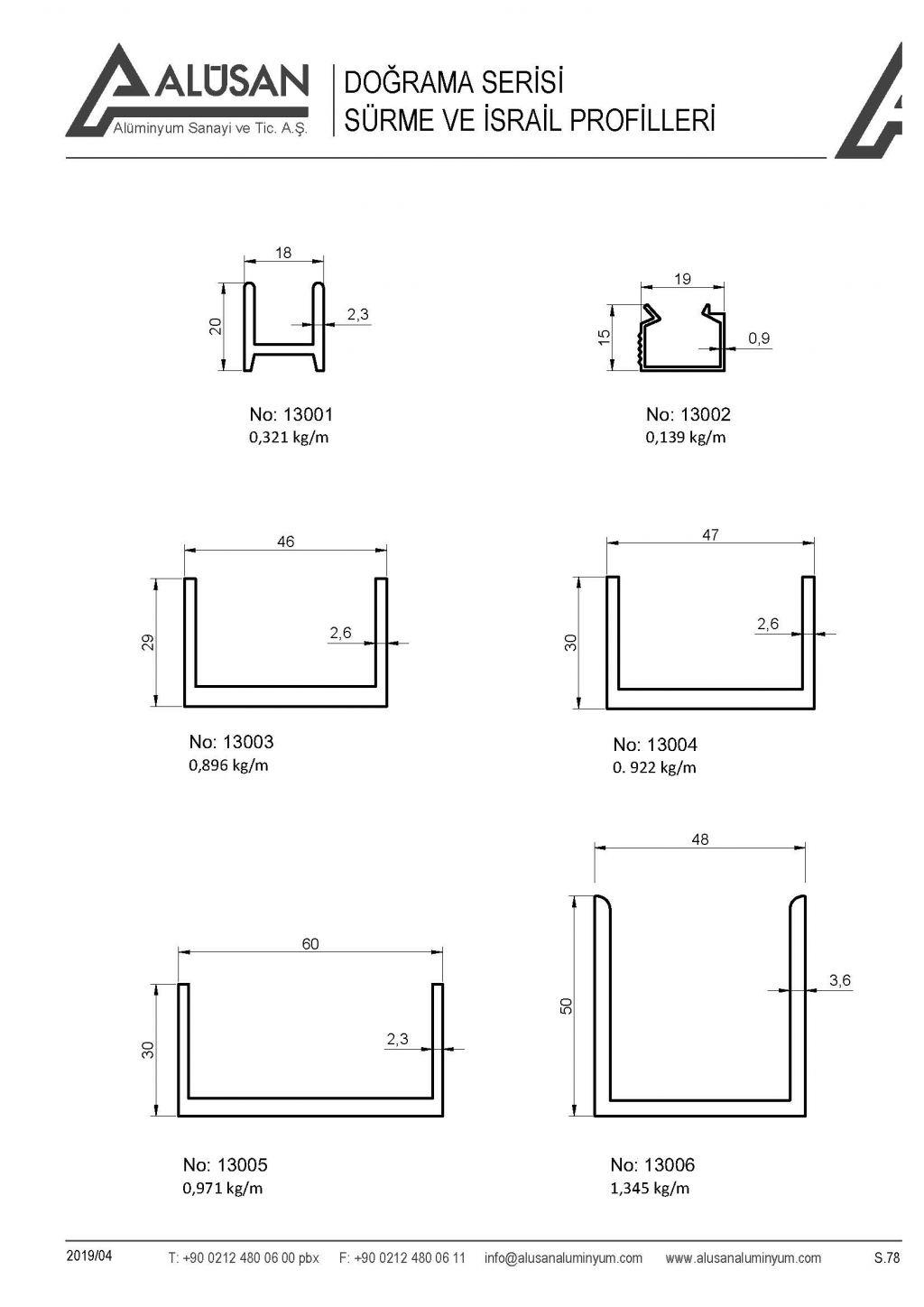 ALÜSAN
Alüminyum Sanayi ve Tic. A.Ş.

DOĞRAMA SERİSİ
SÜRME VE İSRAİL PROFİLLERİ

18
20
2,3
No: 13001
0,321 kg/m

19
15
0,9
No: 13002
0,139 kg/m

46
29
2,6
No: 13003
0,896 kg/m

47
30
2,6
No: 13004
0. 922 kg/m

60
30
2,3
No: 13005
0,971 kg/m

48
50
3,6
No: 13006
1,345 kg/m

2019/04 T: +90 0212 480 06 00 pbx F: +90 0212 480 06 11 info@alusanaluminyum.com www.alusanaluminyum.com S.78