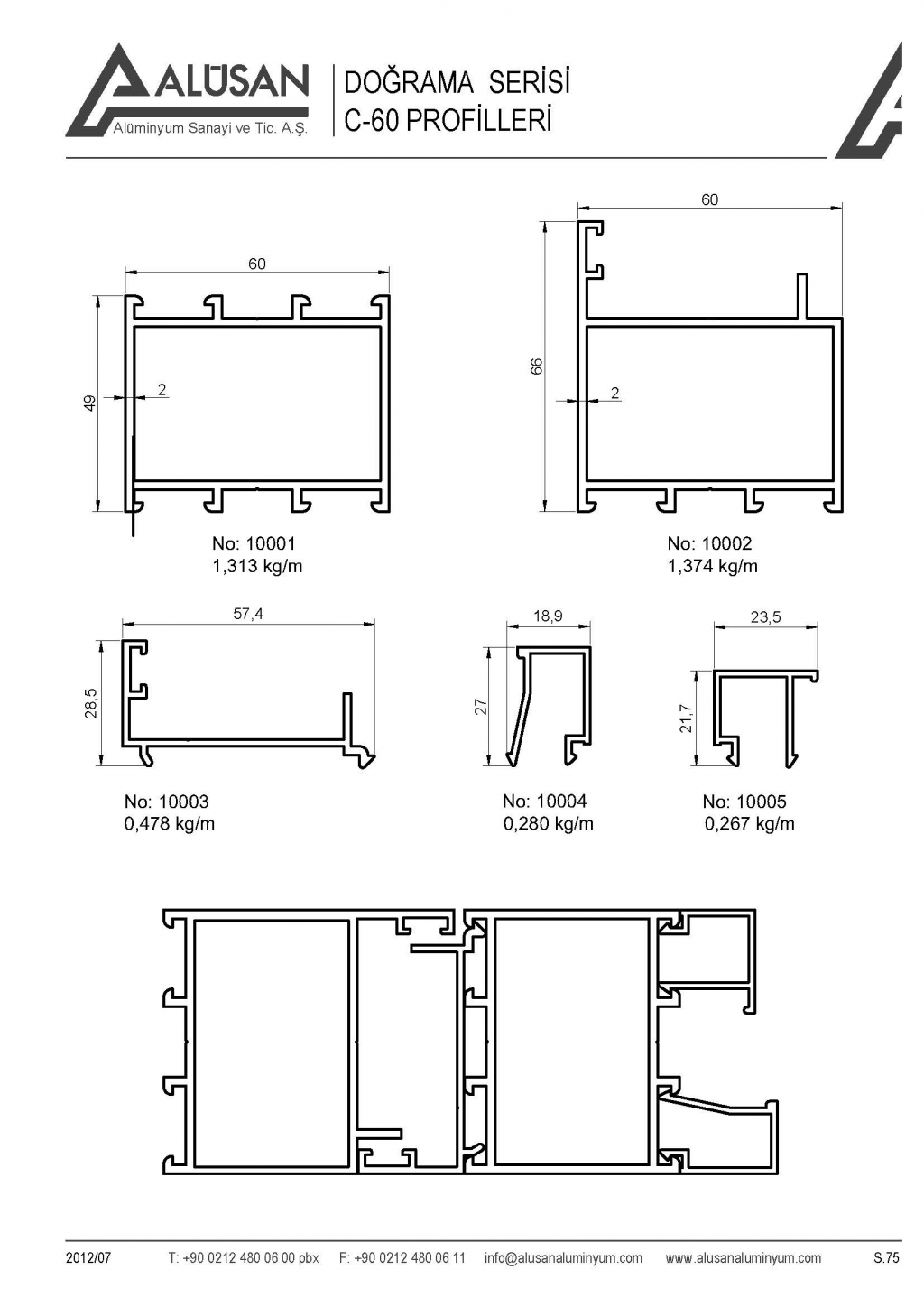 ALÜSAN
Alüminyum Sanayi ve Tic. A.Ş.

DOĞRAMA SERİSİ
C-60 PROFİLLERİ

60
49
2
No: 10001
1,313 kg/m

60
66
2
No: 10002
1,374 kg/m

57,4
28,5
No: 10003
0,478 kg/m

18,9
27
No: 10004
0,280 kg/m

23,5
21,7
No: 10005
0,267 kg/m

2012/07 T: +90 0212 480 06 00 pbx F: +90 0212 480 06 11 info@alusanaluminyum.com www.alusanaluminyum.com S.75