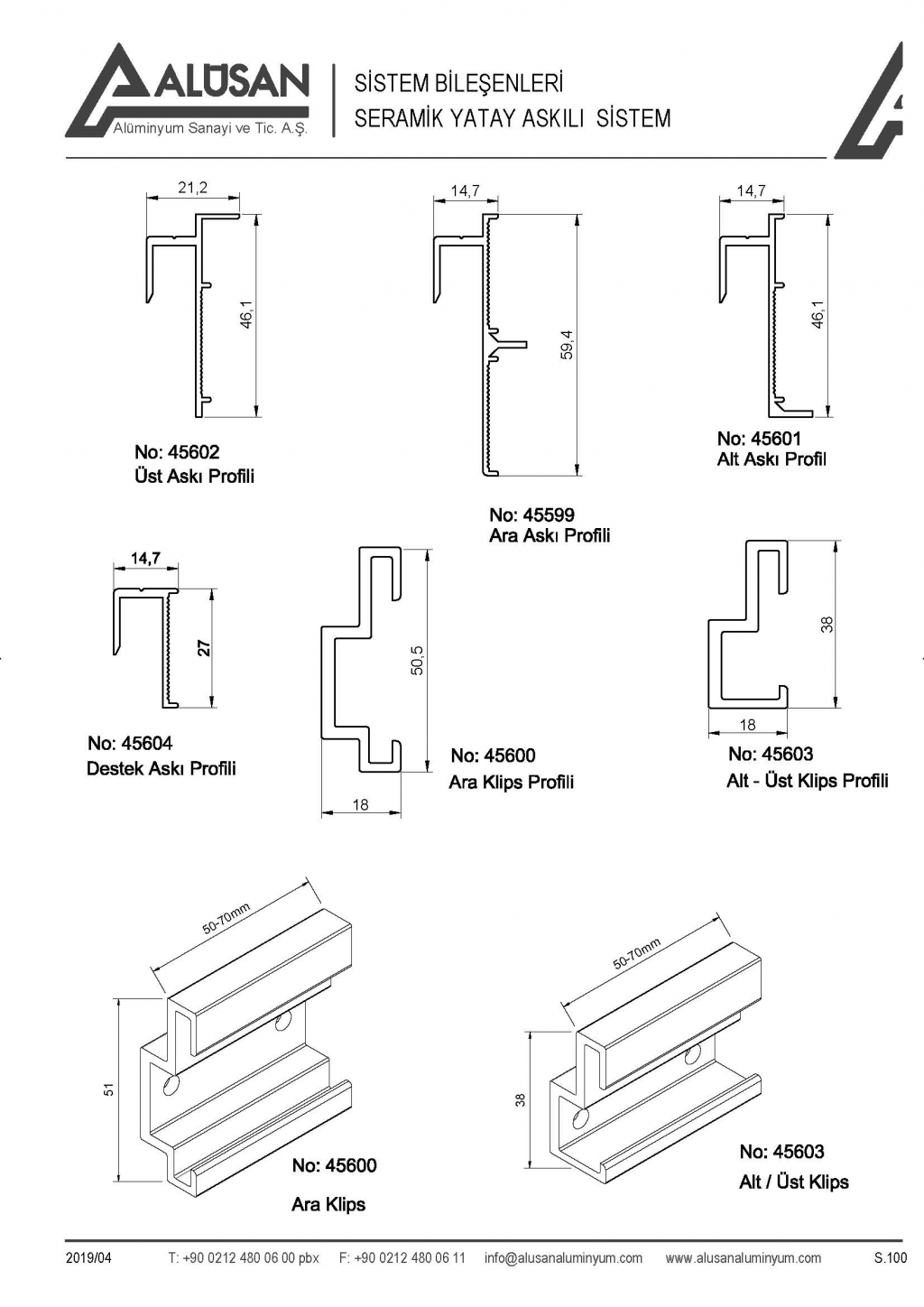 ALÜSAN
Alüminyum Sanayi ve Tic. A.Ş.

SİSTEM BİLEŞENLERİ
SERAMİK YATAY ASKILI SİSTEM

21,2
46,1
No: 45602
Üst Askı Profili

14,7
59,4
No: 45599
Ara Askı Profili

14,7
46,1
No: 45601
Alt Askı Profil

14,7
27
No: 45604
Destek Askı Profili

50,5
18
No: 45600
Ara Klips Profili

38
18
No: 45603
Alt - Üst Klips Profili

50-70mm
51
No: 45600
Ara Klips

50-70mm
38
No: 45603
Alt / Üst Klips

2019/04 T: +90 0212 480 06 00 pbx F: +90 0212 480 06 11 info@alusanaluminyum.com www.alusanaluminyum.com S.100