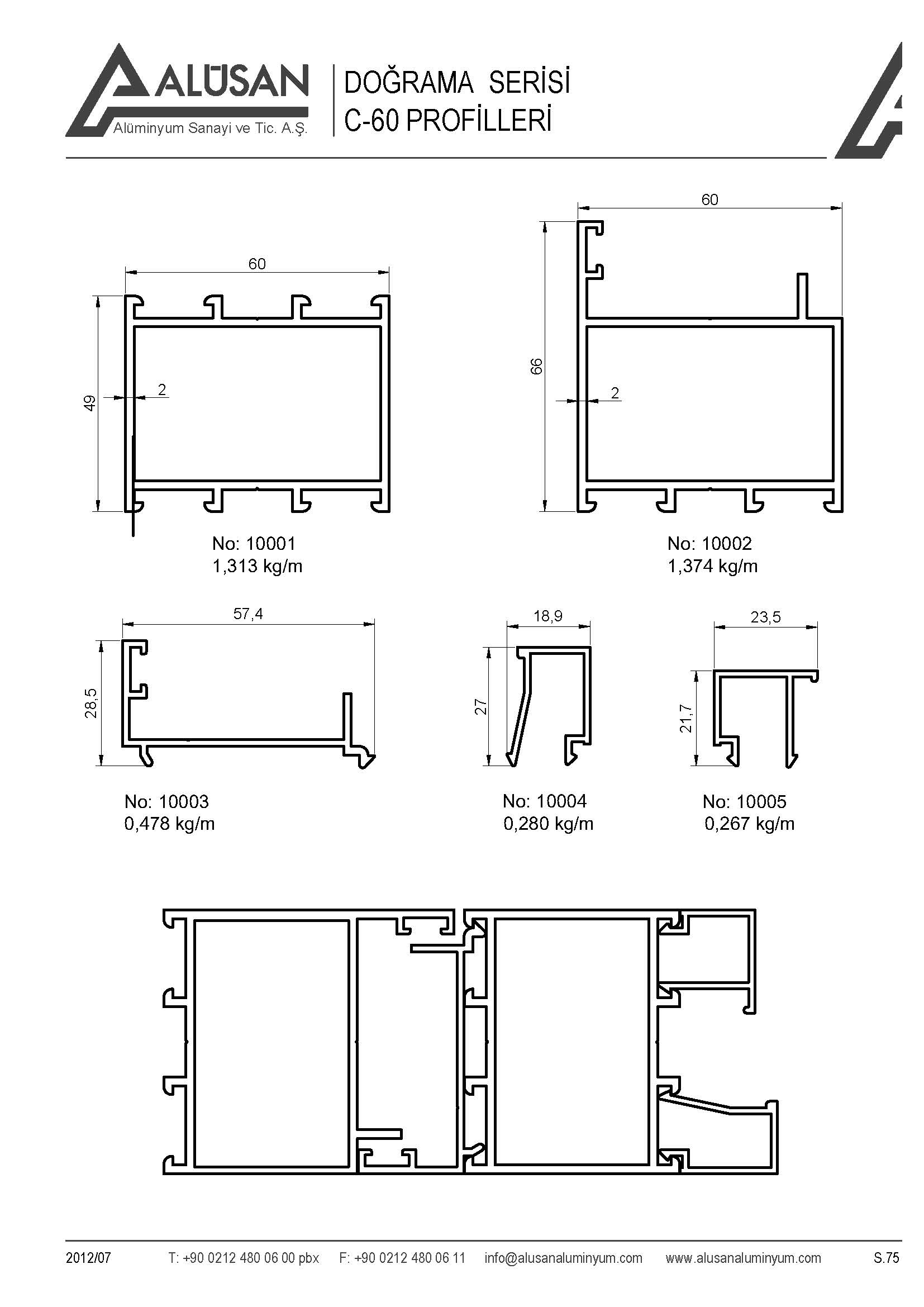 ALÜSAN
Alüminyum Sanayi ve Tic. A.Ş.

DOĞRAMA SERİSİ
C-60 PROFİLLERİ

60
49
2

No: 10001
1,313 kg/m

60
66
2

No: 10002
1,374 kg/m

57,4
28,5

No: 10003
0,478 kg/m

18,9
27

No: 10004
0,280 kg/m

23,5
21,7

No: 10005
0,267 kg/m

2012/07 T: +90 0212 480 06 00 pbx F: +90 0212 480 06 11 info@alusanaluminyum.com www.alusanaluminyum.com S.75