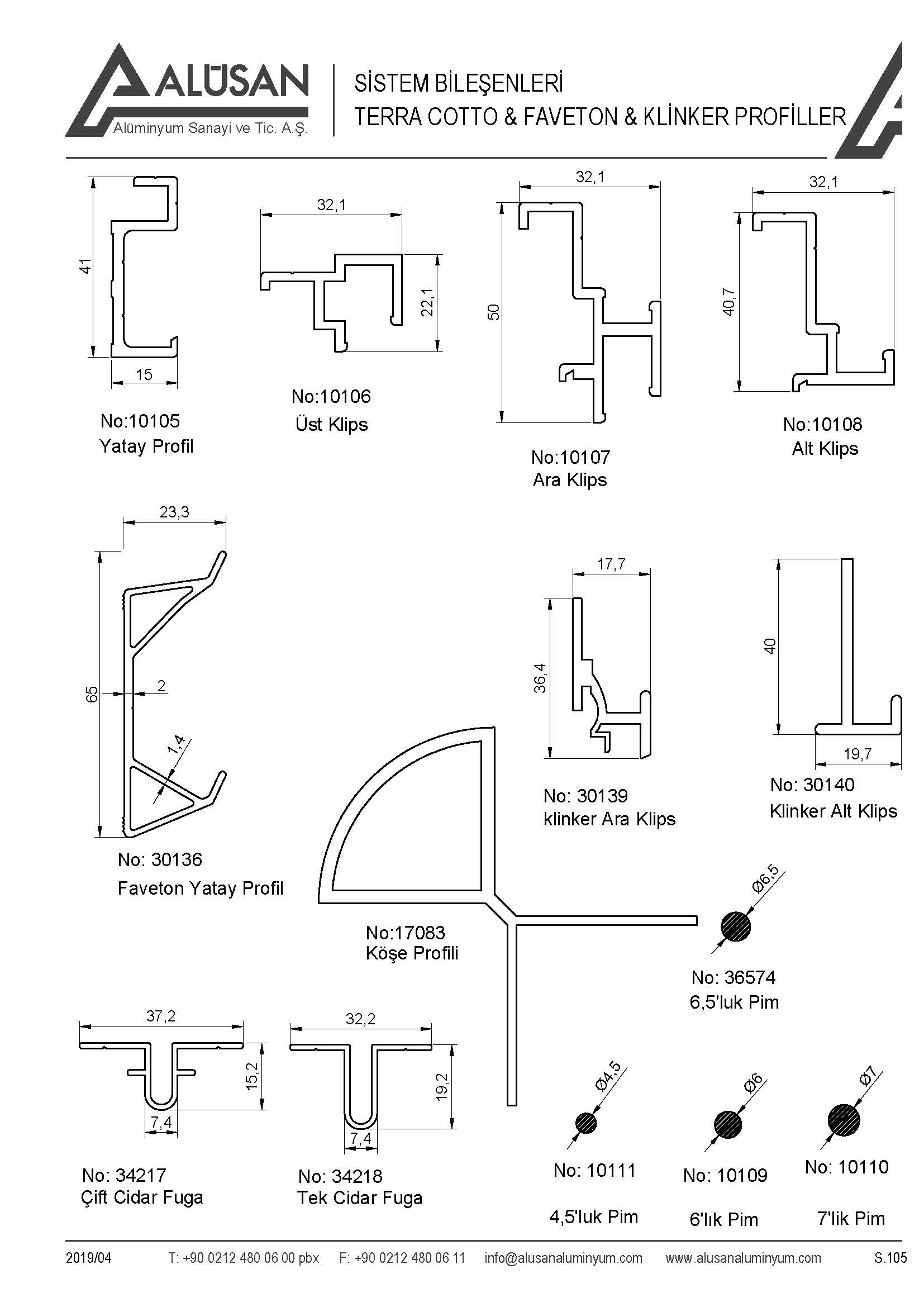 ALÜSAN
Alüminyum Sanayi ve Tic. A.Ş.

SİSTEM BİLEŞENLERİ
TERRA COTTO & FAVETON & KLİNKER PROFİLLER

41
15
No:10105
Yatay Profil

32,1
22,1
No:10106
Üst Klips

32,1
50
No:10107
Ara Klips

32,1
40,7
No:10108
Alt Klips

23,3
65
2
1,4
No: 30136
Faveton Yatay Profil

17,7
36,4
No: 30139
klinker Ara Klips

40
19,7
No: 30140
Klinker Alt Klips

No:17083
Köşe Profili

Ø6,5
No: 36574
6,5'luk Pim

37,2
15,2
7,4
No: 34217
Çift Cidar Fuga

32,2
19,2
7,4
No: 34218
Tek Cidar Fuga

Ø4,5
No: 10111
4,5'luk Pim

Ø6
No: 10109
6'lık Pim

Ø7
No: 10110
7'lik Pim

2019/04 T: +90 0212 480 06 00 pbx F: +90 0212 480 06 11 info@alusanaluminyum.com www.alusanaluminyum.com S.105