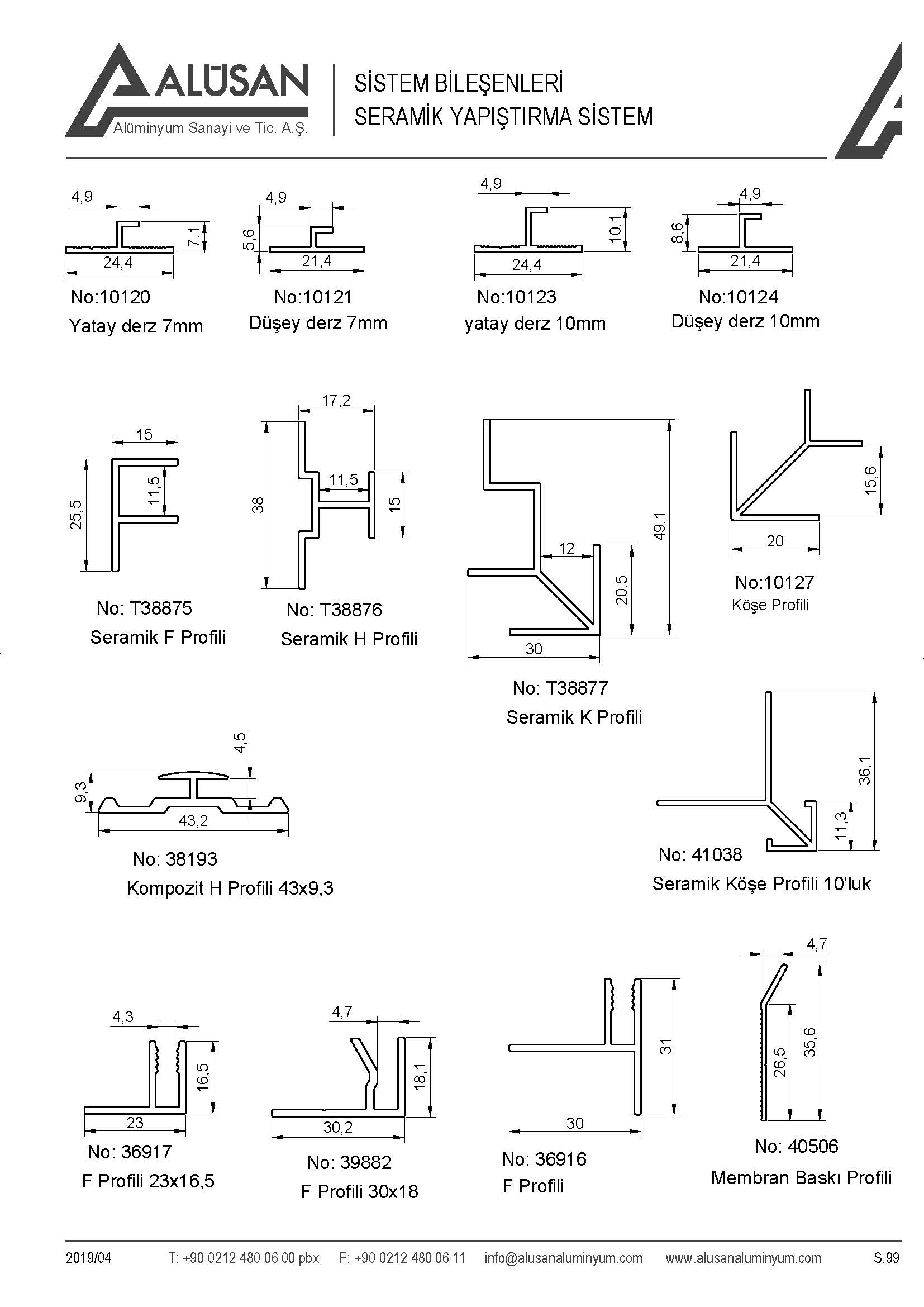 ALÜSAN
Alüminyum Sanayi ve Tic. A.Ş.

SİSTEM BİLEŞENLERİ
SERAMİK YAPIŞTIRMA SİSTEM

4,9
7,1
24,4
No:10120
Yatay derz 7mm

4,9
5,6
21,4
No:10121
Düşey derz 7mm

4,9
10,1
24,4
No:10123
yatay derz 10mm

4,9
8,6
21,4
No:10124
Düşey derz 10mm

15
25,5
11,5
No: T38875
Seramik F Profili

17,2
38
11,5
15
No: T38876
Seramik H Profili

49,1
12
20,5
30
No: T38877
Seramik K Profili

15,6
20
No:10127
Köşe Profili

4,5
9,3
43,2
No: 38193
Kompozit H Profili 43x9,3

36,1
11,3
No: 41038
Seramik Köşe Profili 10'luk

4,3
16,5
23
No: 36917
F Profili 23x16,5

4,7
18,1
30,2
No: 39882
F Profili 30x18

31
30
No: 36916
F Profili

4,7
26,5
35,6
No: 40506
Membran Baskı Profili

2019/04 T: +90 0212 480 06 00 pbx F: +90 0212 480 06 11 info@alusanaluminyum.com www.alusanaluminyum.com S.99