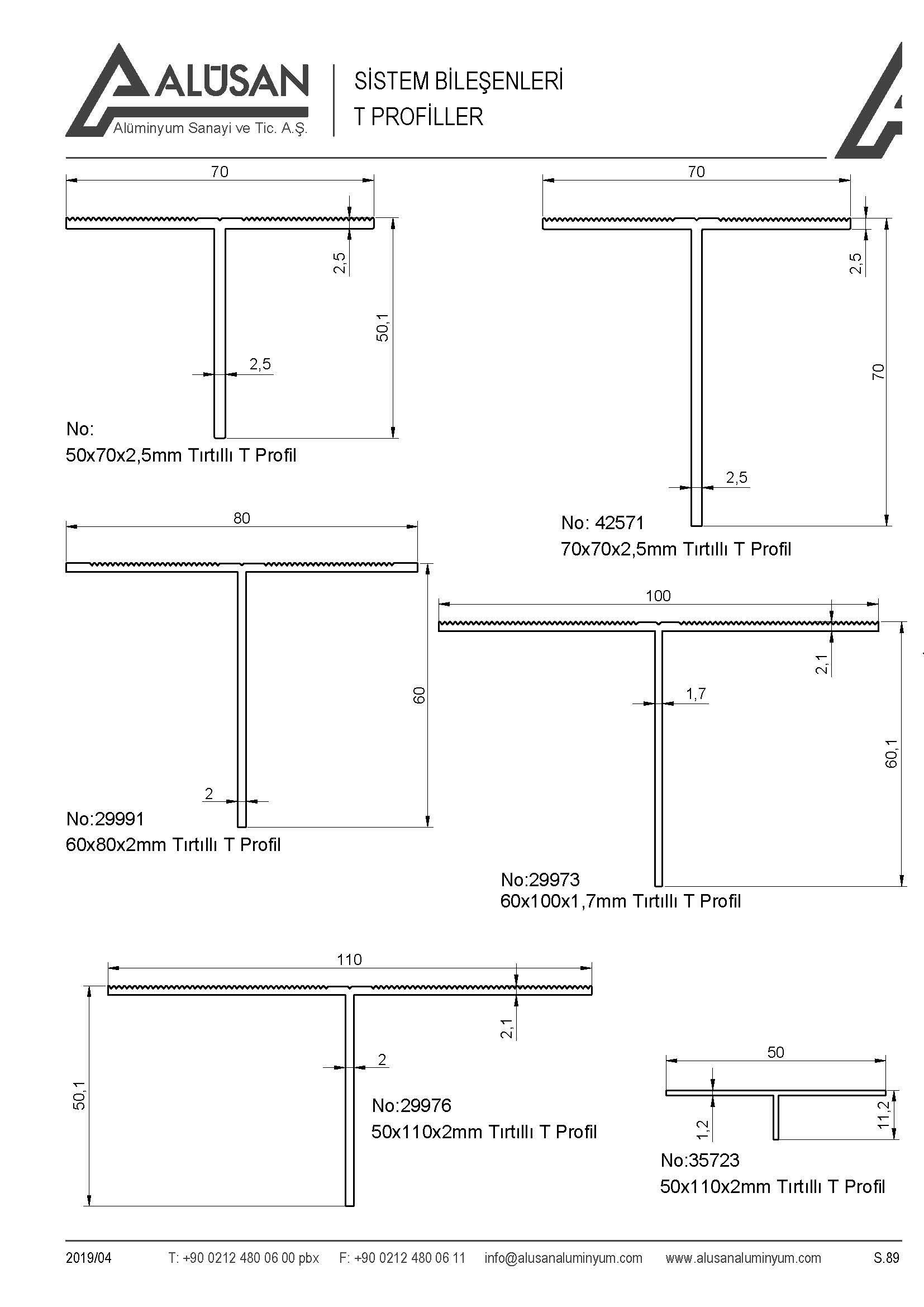 ALÜSAN
Alüminyum Sanayi ve Tic. A.Ş.

SİSTEM BİLEŞENLERİ
T PROFİLLER

70
2,5
50,1
2,5
No:
50x70x2,5mm Tırtıllı T Profil

70
2,5
70
2,5
No: 42571
70x70x2,5mm Tırtıllı T Profil

80
60
2
No:29991
60x80x2mm Tırtıllı T Profil

100
2,1
1,7
60,1
No:29973
60x100x1,7mm Tırtıllı T Profil

110
2,1
2
50,1
No:29976
50x110x2mm Tırtıllı T Profil

50
1,2
11,2
No:35723
50x110x2mm Tırtıllı T Profil

2019/04 T: +90 0212 480 06 00 pbx F: +90 0212 480 06 11 info@alusanaluminyum.com www.alusanaluminyum.com S.89